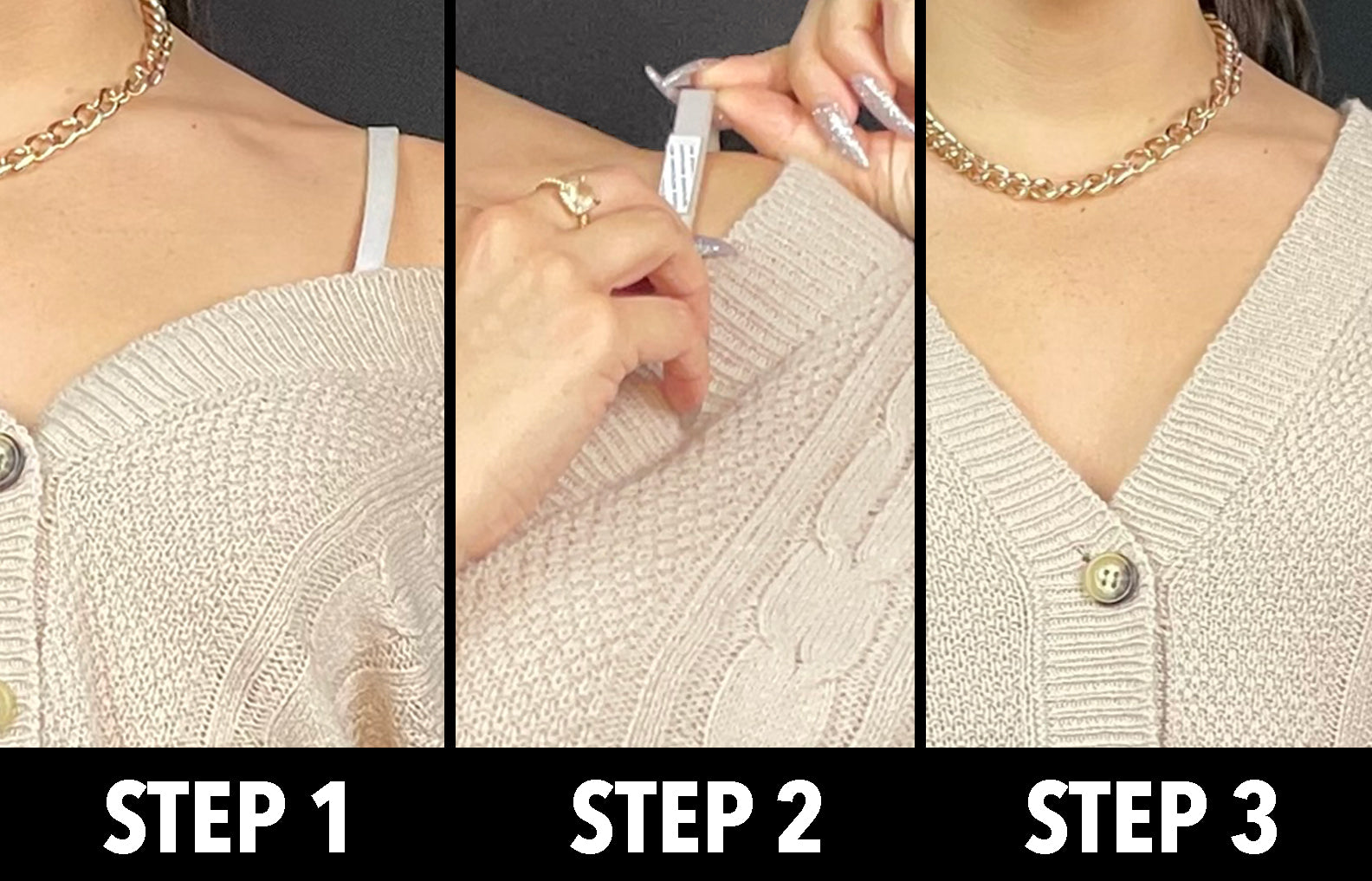 STEP 1

STEP 2

STEP 3