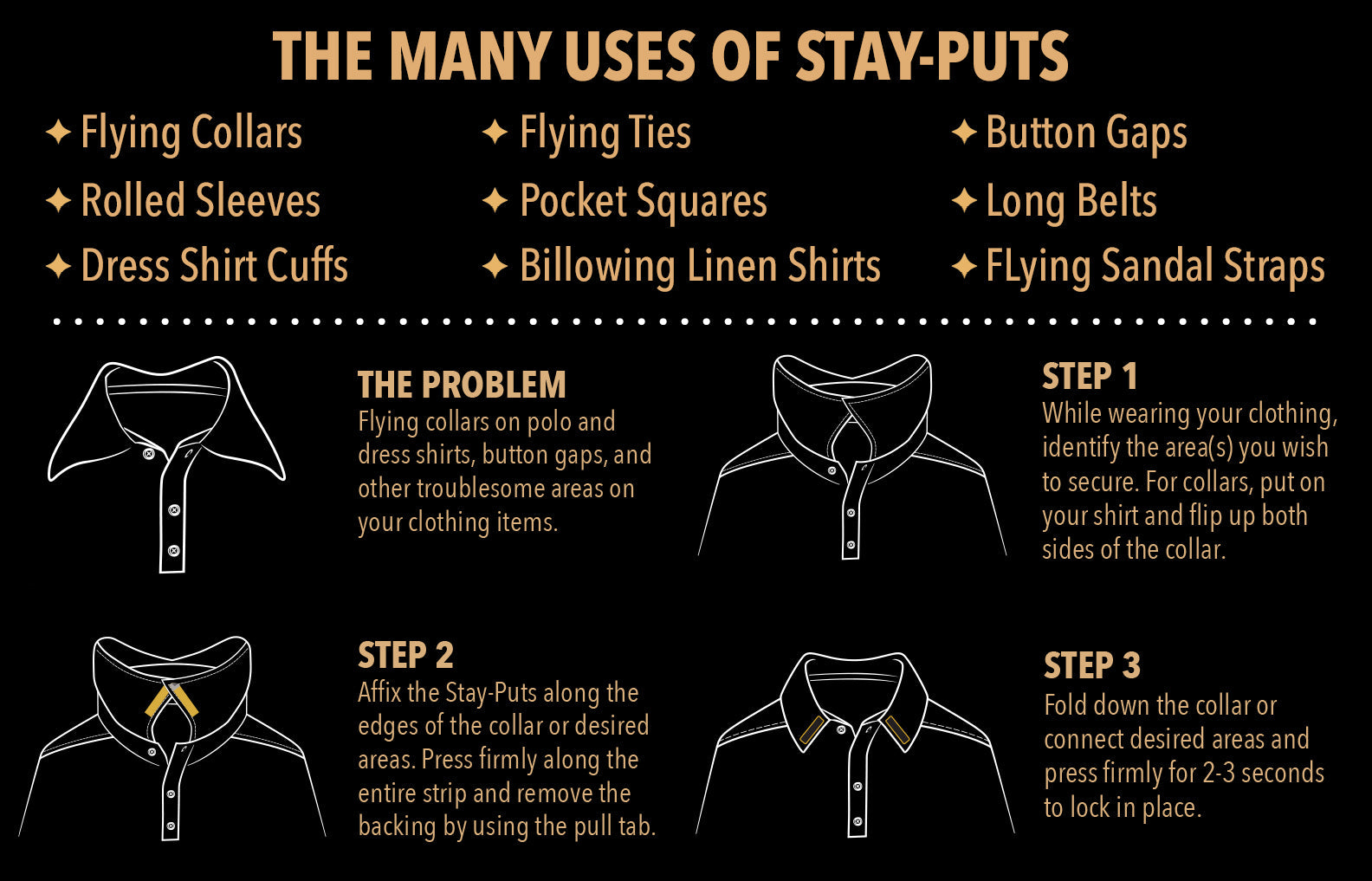 THE MANY USES OF STAY-PUTS

✦ Flying Collars
✦ Rolled Sleeves
✦ Dress Shirt Cuffs

✦ Flying Ties
✦ Pocket Squares
✦ Billowing Linen Shirts

✦ Button Gaps
✦ Long Belts
✦ FLying Sandal Straps

THE PROBLEM
Flying collars on polo and dress shirts, button gaps, and other troublesome areas on your clothing items.

STEP 1
While wearing your clothing, identify the area(s) you wish to secure. For collars, put on your shirt and flip up both sides of the collar.

STEP 2
Affix the Stay-Puts along the edges of the collar or desired areas. Press firmly along the entire strip and remove the backing by using the pull tab.

STEP 3
Fold down the collar or connect desired areas and press firmly for 2-3 seconds to lock in place.